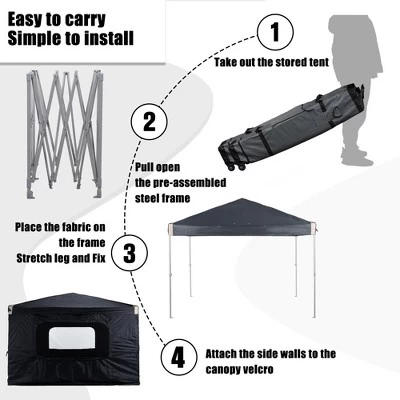 Easy to carry
Simple to install

1
Take out the stored tent

2
Pull open
the pre-assembled
steel frame

Place the fabric on
the frame
Stretch leg and Fix
3

4
Attach the side walls to the
canopy velcro