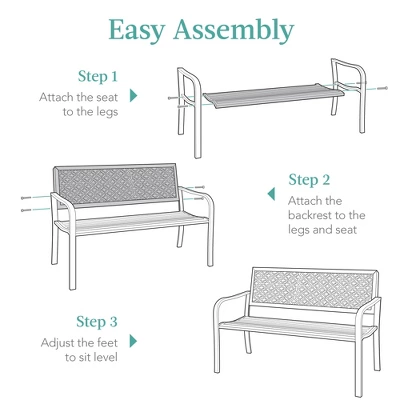 Easy Assembly

Step 1
Attach the seat to the legs

Step 2
Attach the backrest to the legs and seat

Step 3
Adjust the feet to sit level