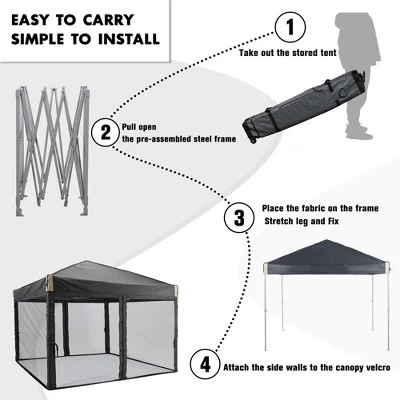 EASY TO CARRY
SIMPLE TO INSTALL

1
Take out the stored tent

2
Pull open
the pre-assembled steel frame

3
Place the fabric on the frame
Stretch leg and Fix

4
Attach the side walls to the canopy velcro