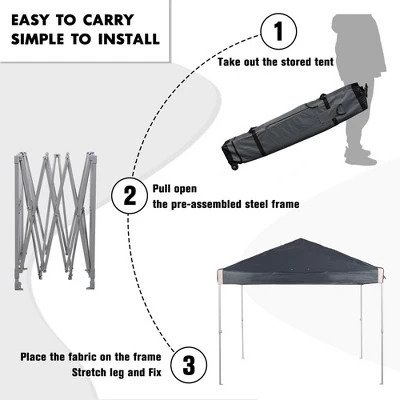 EASY TO CARRY
SIMPLE TO INSTALL

1
Take out the stored tent

2
Pull open
the pre-assembled steel frame

Place the fabric on the frame
Stretch leg and Fix
3