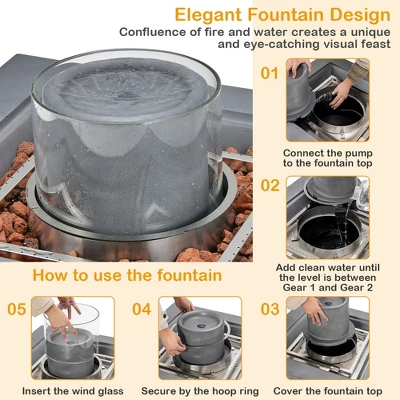 Elegant Fountain Design

Confluence of fire and water creates a unique and eye-catching visual feast

01

Connect the pump to the fountain top

02

Add clean water until the level is between Gear 1 and Gear 2

How to use the fountain

05

Insert the wind glass

04

Secure by the hoop ring

03

Cover the fountain top